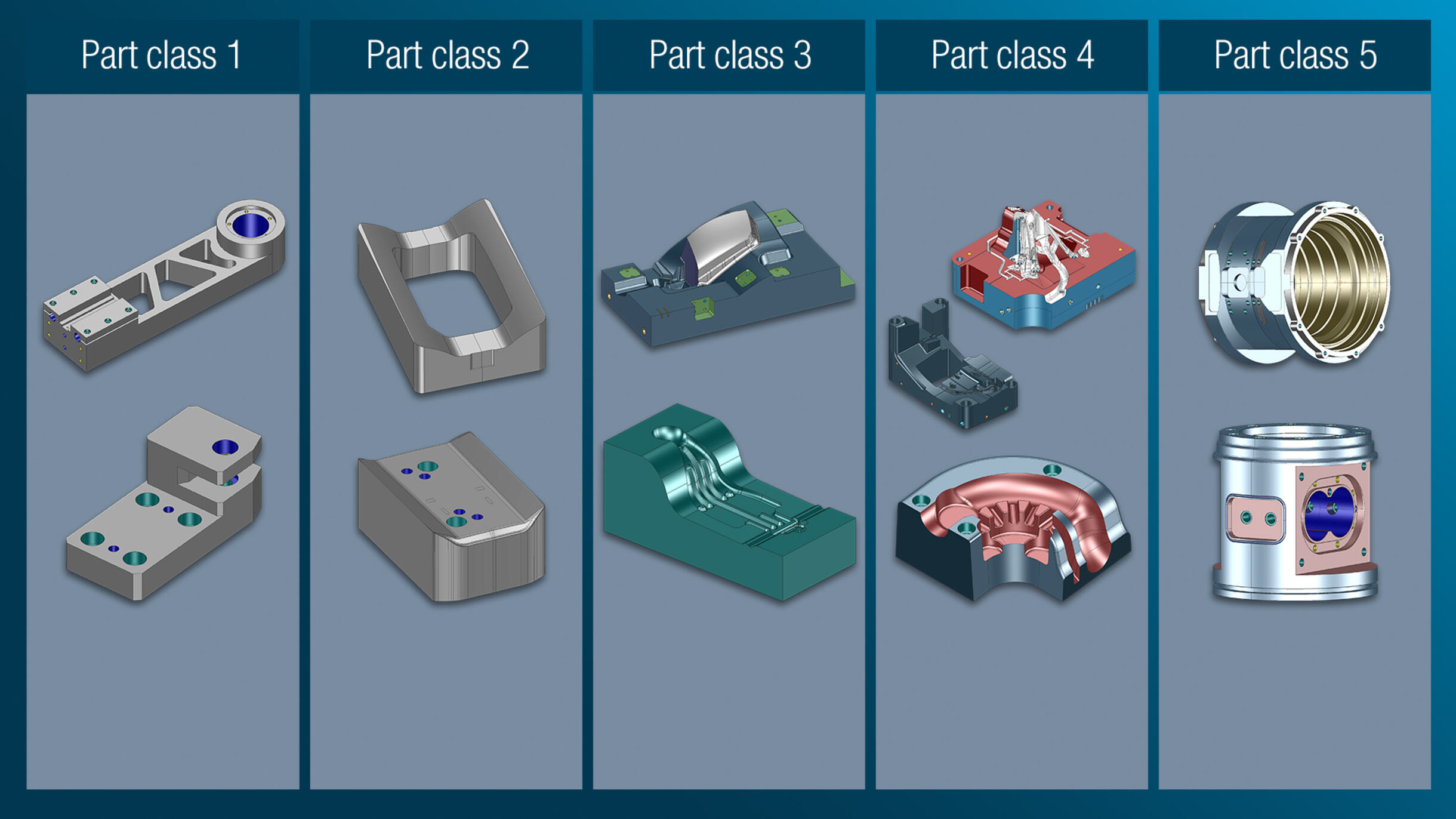 Part class 1

Part class 2

Part class 3

Part class 4

Part class 5